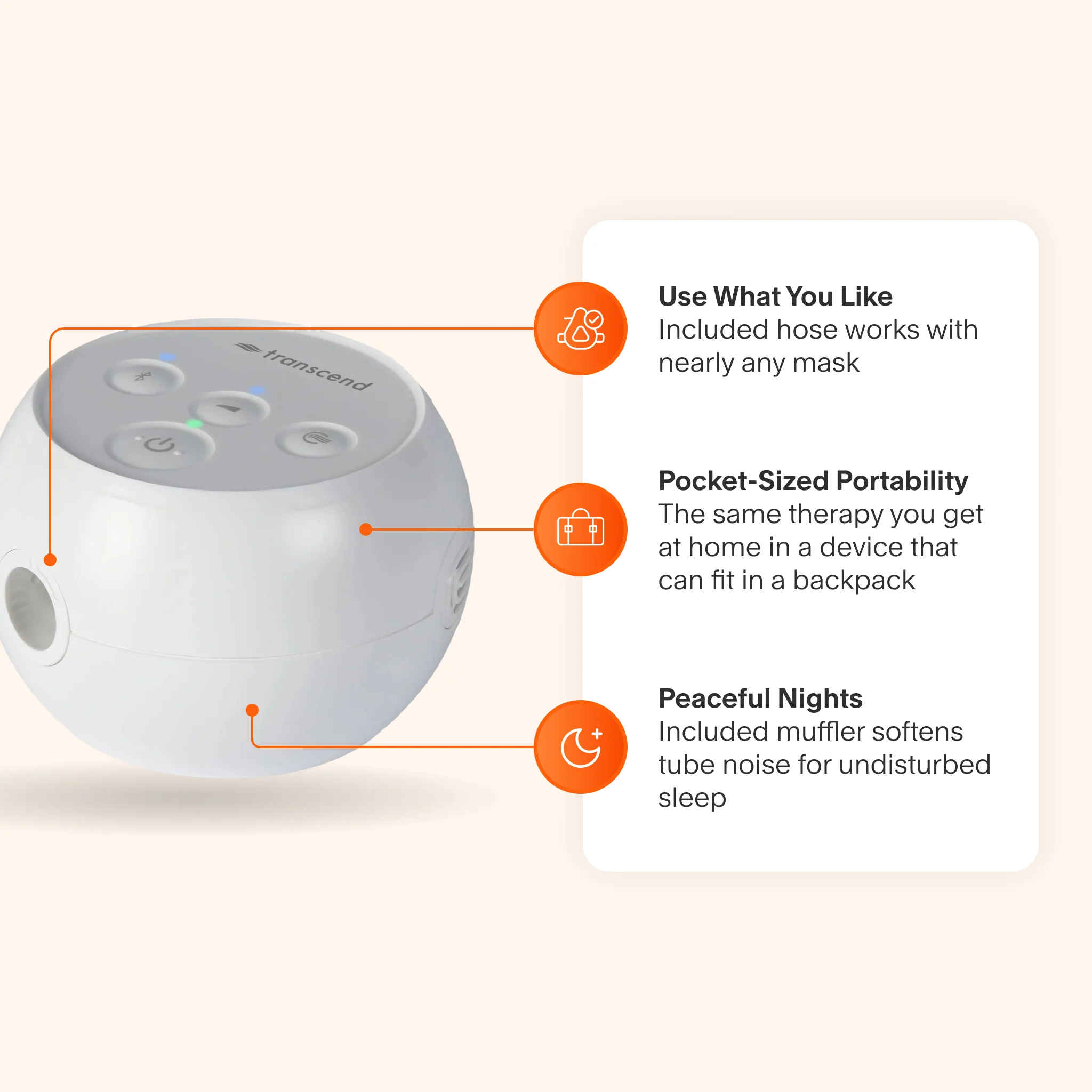 transcend

Use What You Like
Included hose works with nearly any mask

Pocket-Sized Portability
The same therapy you get at home in a device that can fit in a backpack

Peaceful Nights
Included muffler softens tube noise for undisturbed sleep